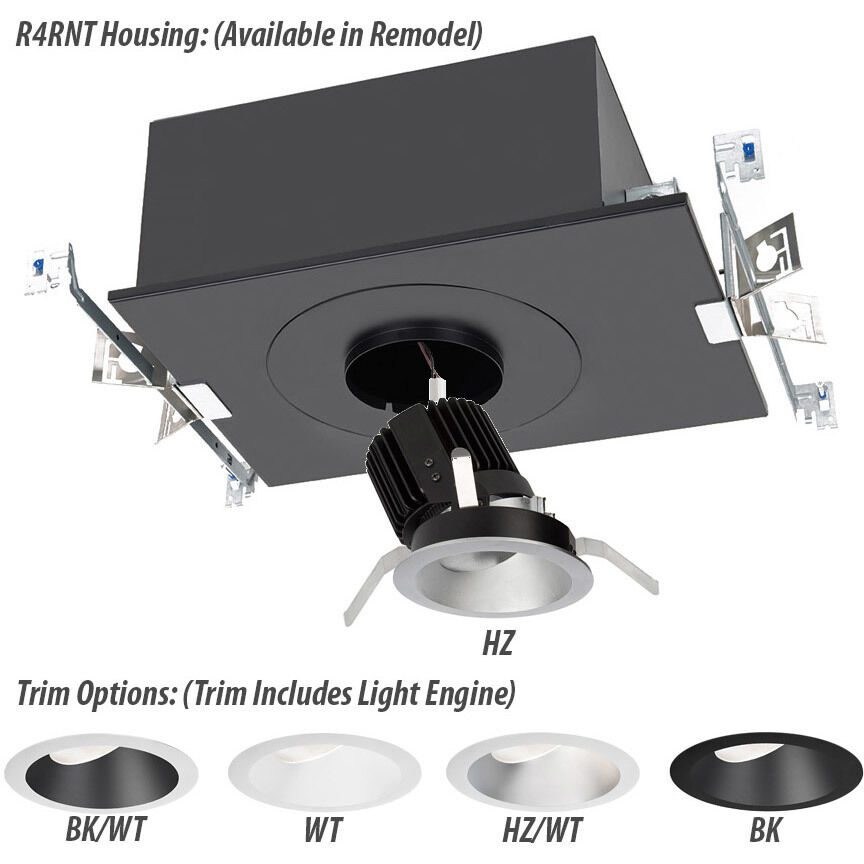 R4RNT Housing: (Available in Remodel)

HZ

Trim Options: (Trim Includes Light Engine)

BK/WT
WT
HZ/WT
BK