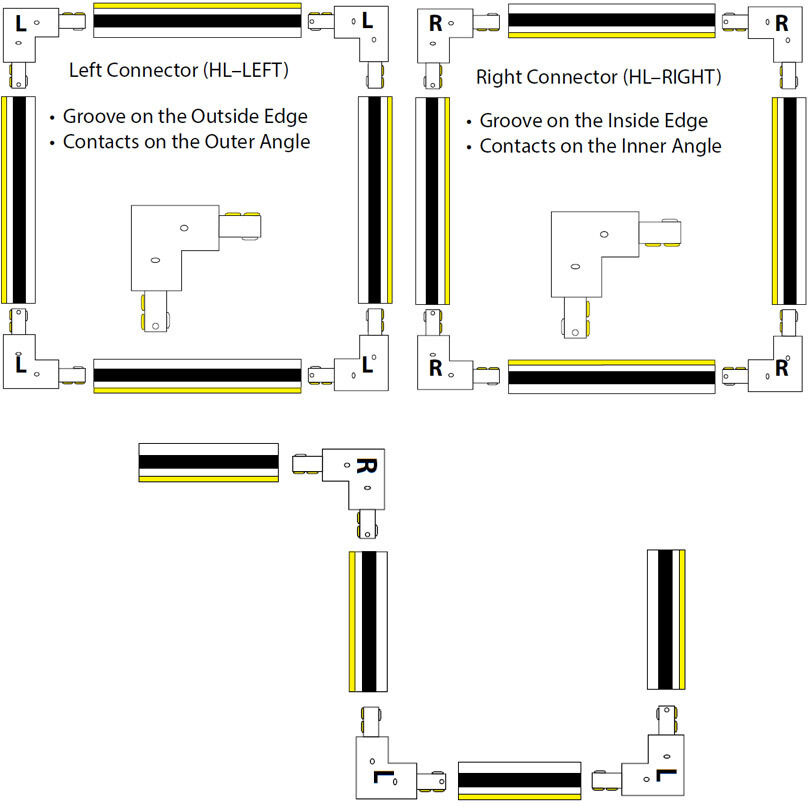 L

L

Left Connector (HL–LEFT)

• Groove on the Outside Edge
• Contacts on the Outer Angle

L

L

R

R

Right Connector (HL–RIGHT)

• Groove on the Inside Edge
• Contacts on the Inner Angle

R

R

R

L

L