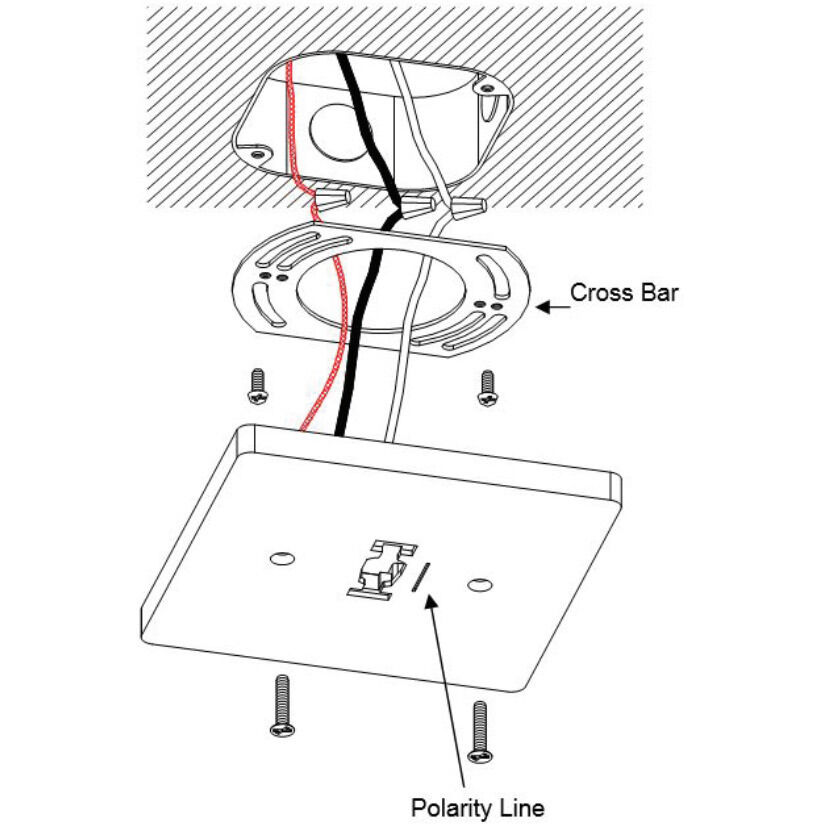 Cross Bar

Polarity Line